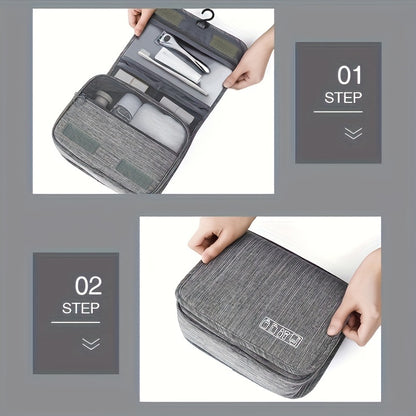 01
STEP

02
STEP