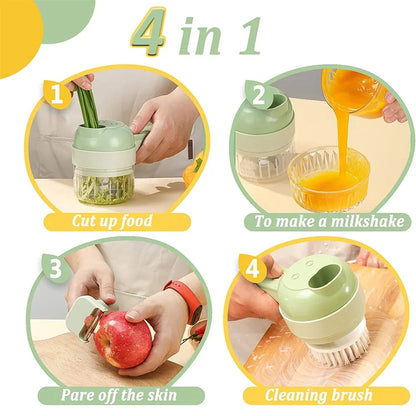 4 in 1

1
Cut up food

2
To make a milkshake

3
Pare off the skin

4
Cleaning brush