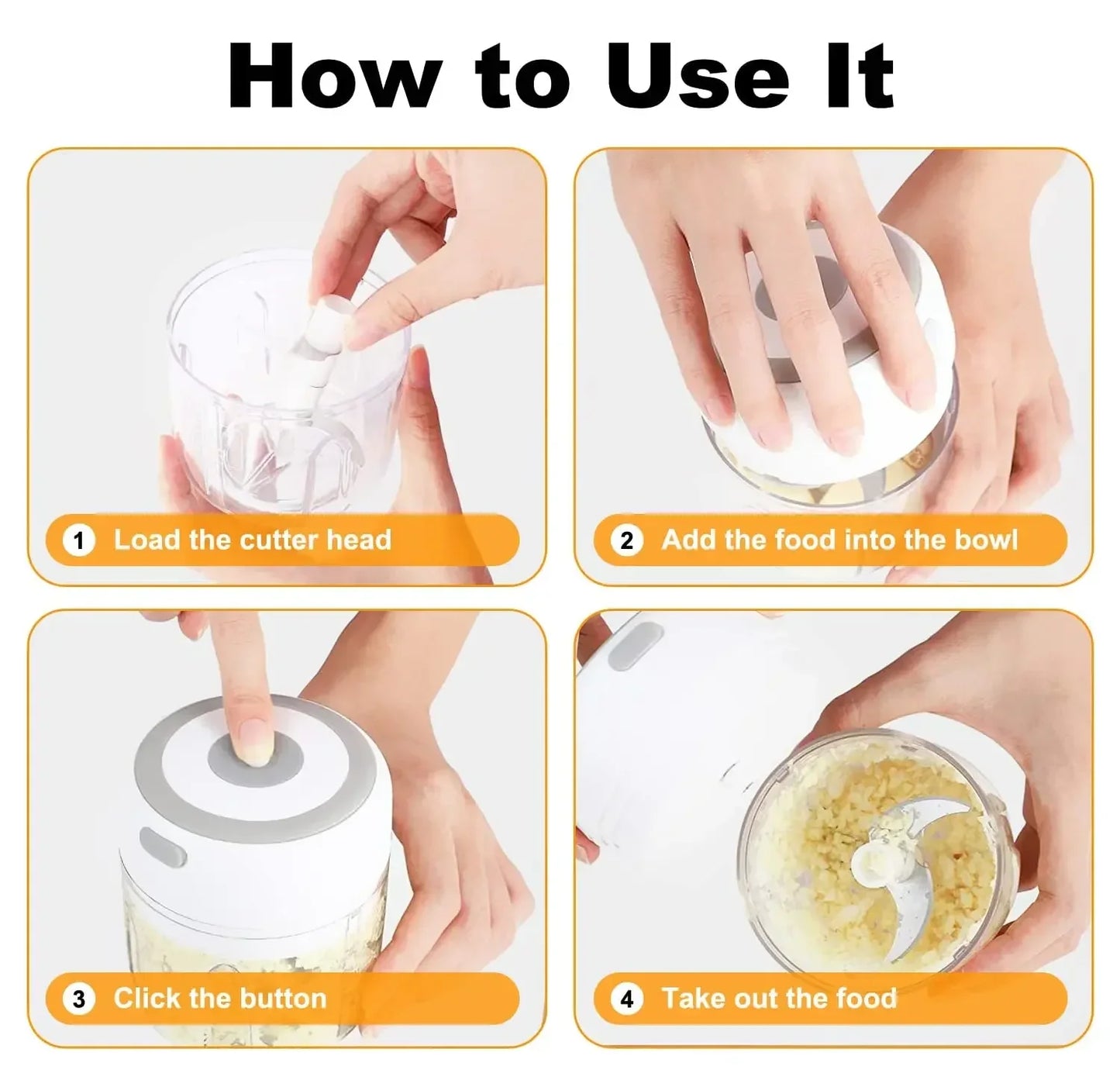 How to Use It

1 Load the cutter head

2 Add the food into the bowl

3 Click the button

4 Take out the food