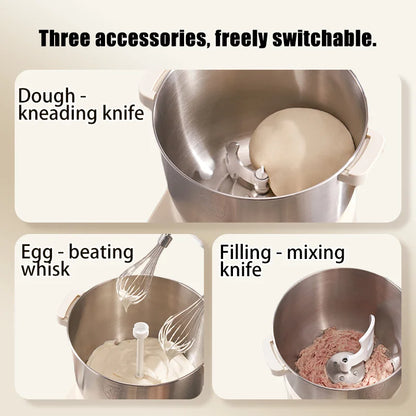 Three accessories, freely switchable.

Dough - kneading knife

Egg - beating whisk

Filling - mixing knife