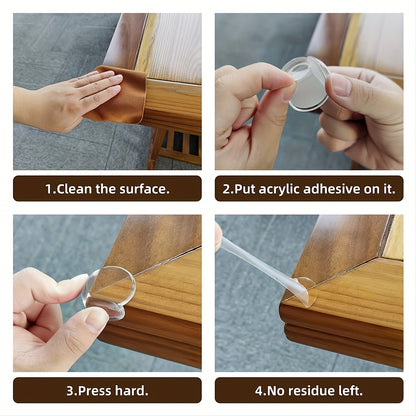 1.Clean the surface.

2.Put acrylic adhesive on it.

3.Press hard.

4.No residue left.