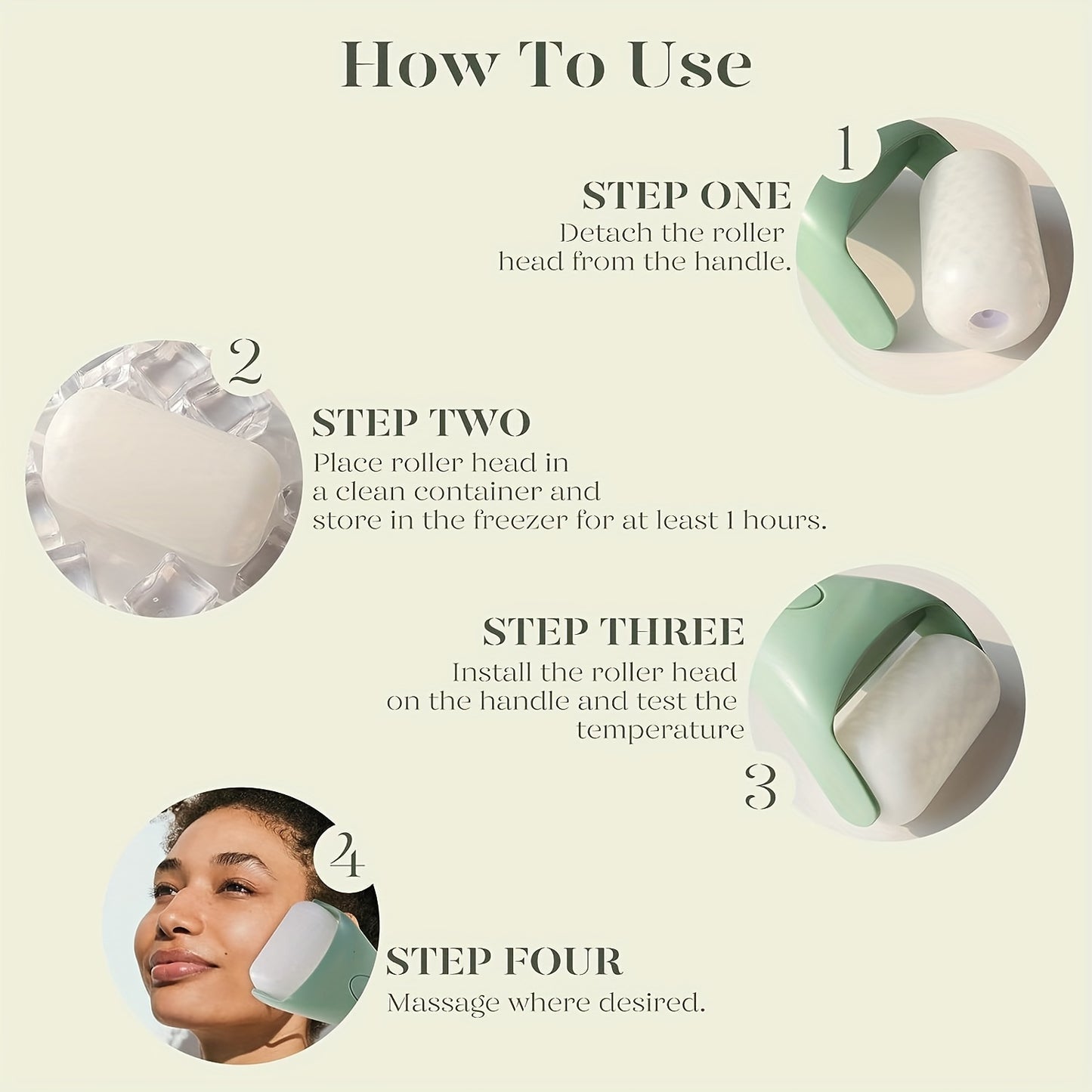 How To Use

1

STEP ONE
Detach the roller head from the handle.

2

STEP TWO
Place roller head in a clean container and store in the freezer for at least 1 hours.

STEP THREE
Install the roller head on the handle and test the temperature

3

4

STEP FOUR
Massage where desired.